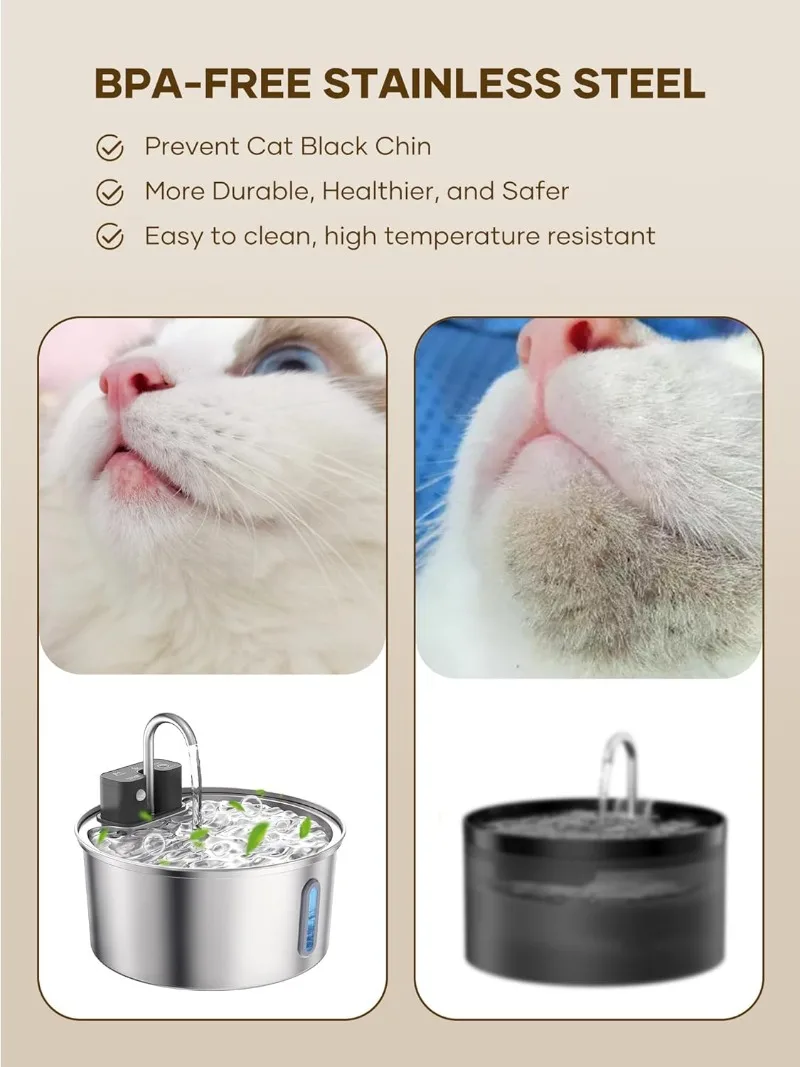 BPA-FREE STAINLESS STEEL

Prevent Cat Black Chin

More Durable, Healthier, and Safer

Easy to clean, high temperature resistant