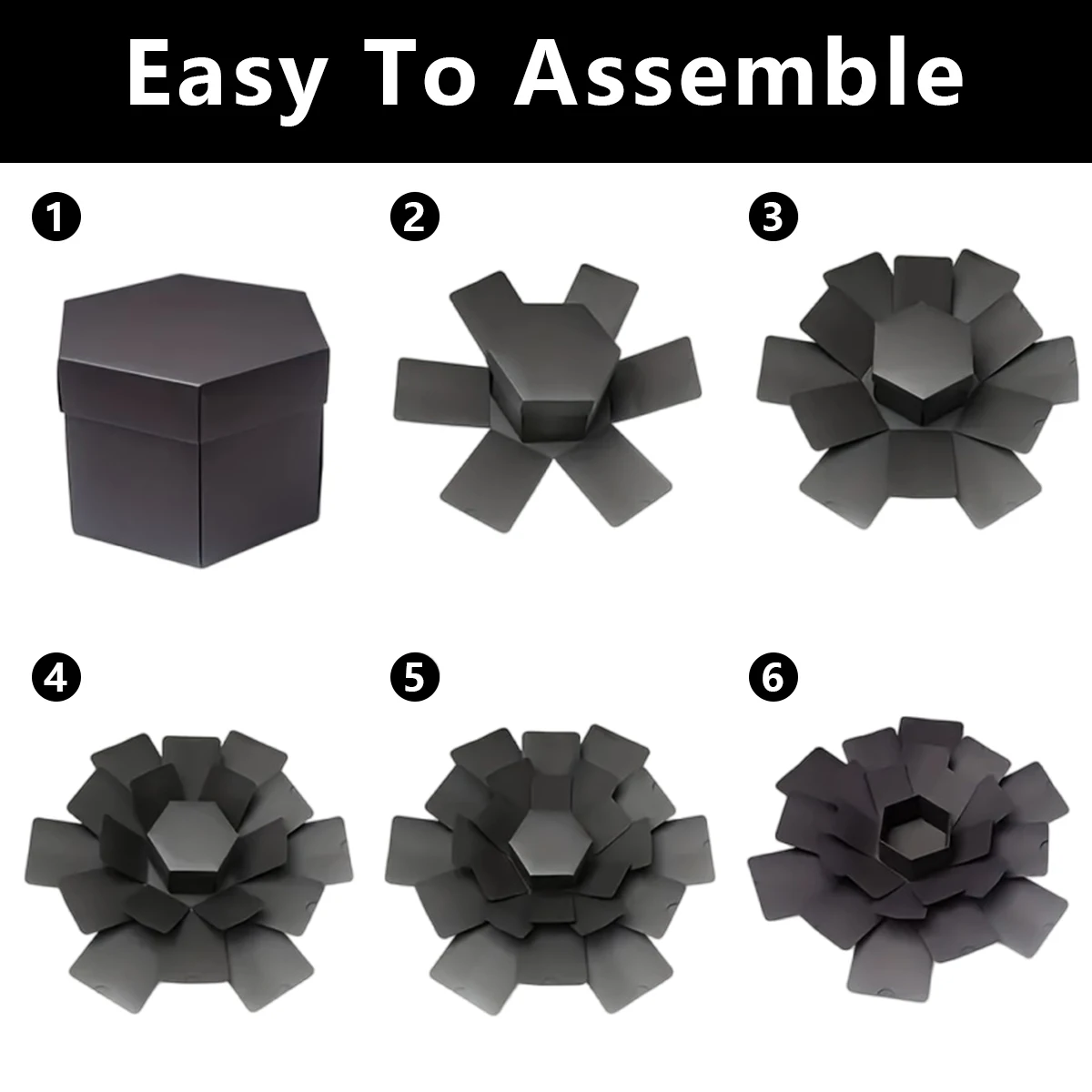 Easy To Assemble

1

2

3

4

5

6